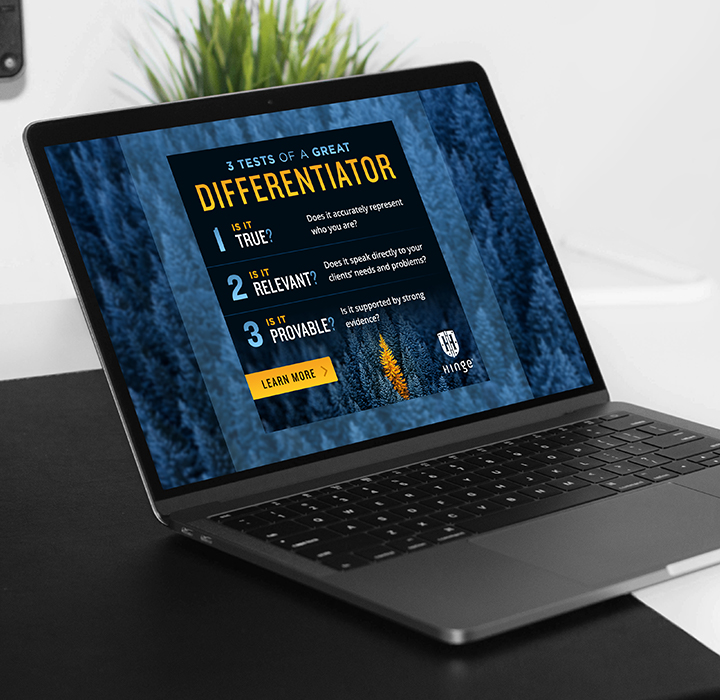 3 TESTS OF A GREAT
DIFFERENTIATOR

1 IS IT TRUE? Does it accurately represent who you are?

2 IS IT RELEVANT? Does it speak directly to your clients' needs and problems?

3 IS IT PROVABLE? Is it supported by strong evidence?

LEARN MORE >

Hinge